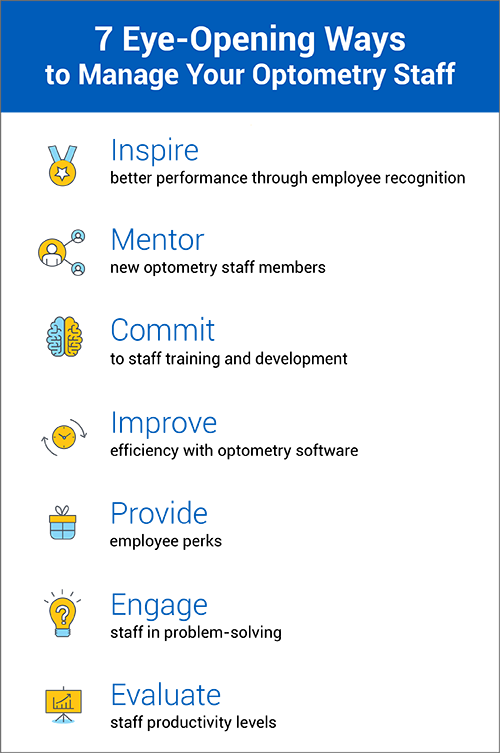 7 Eye-Opening Ways to Manage Your Optometry Staff

Inspire
better performance through employee recognition

Mentor
new optometry staff members

Commit
to staff training and development

Improve
efficiency with optometry software

Provide
employee perks

Engage
staff in problem-solving

Evaluate
staff productivity levels